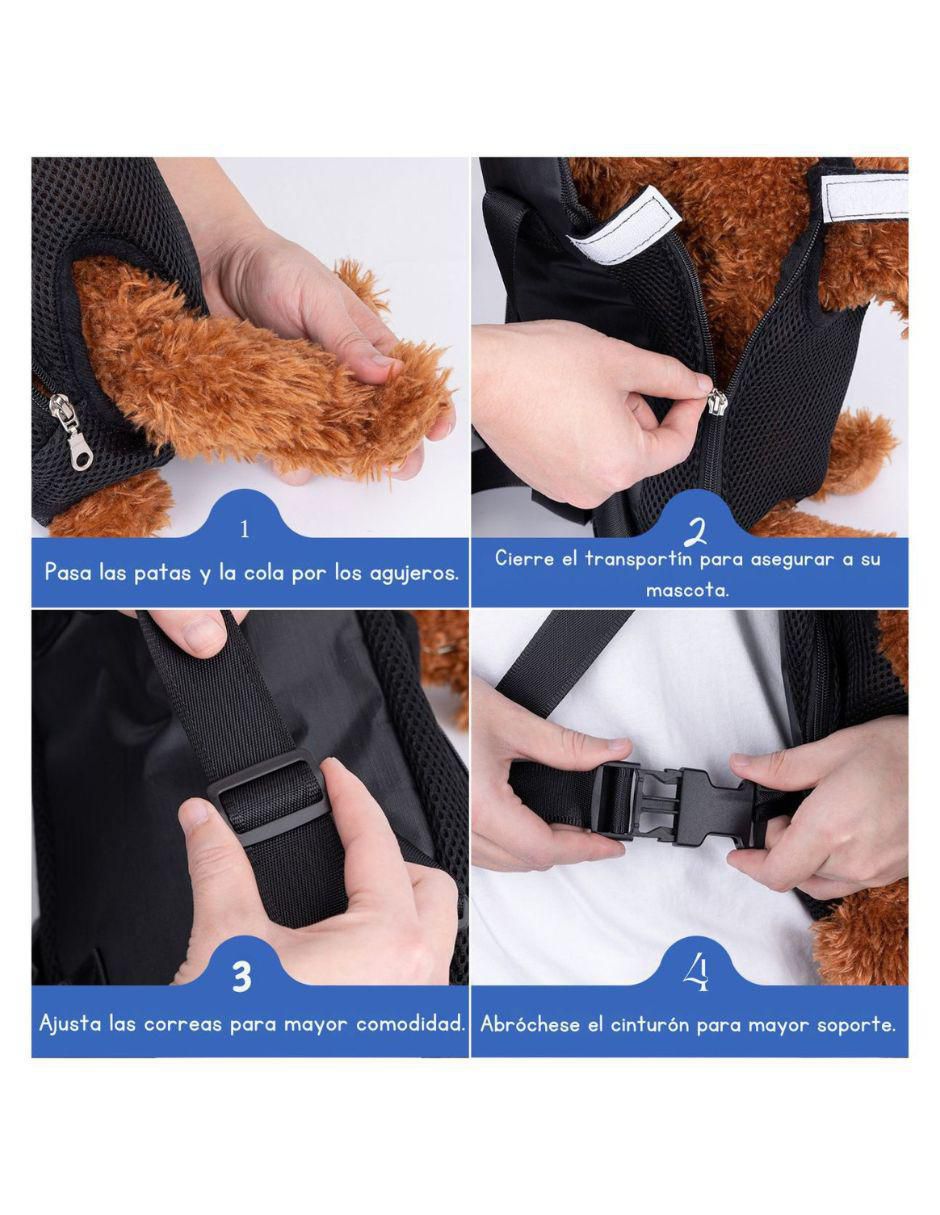 1
Pasa las patas y la cola por los agujeros.

2
Cierre el transportín para asegurar a su mascota.

3
Ajusta las correas para mayor comodidad.

4
Abróchese el cinturón para mayor soporte.